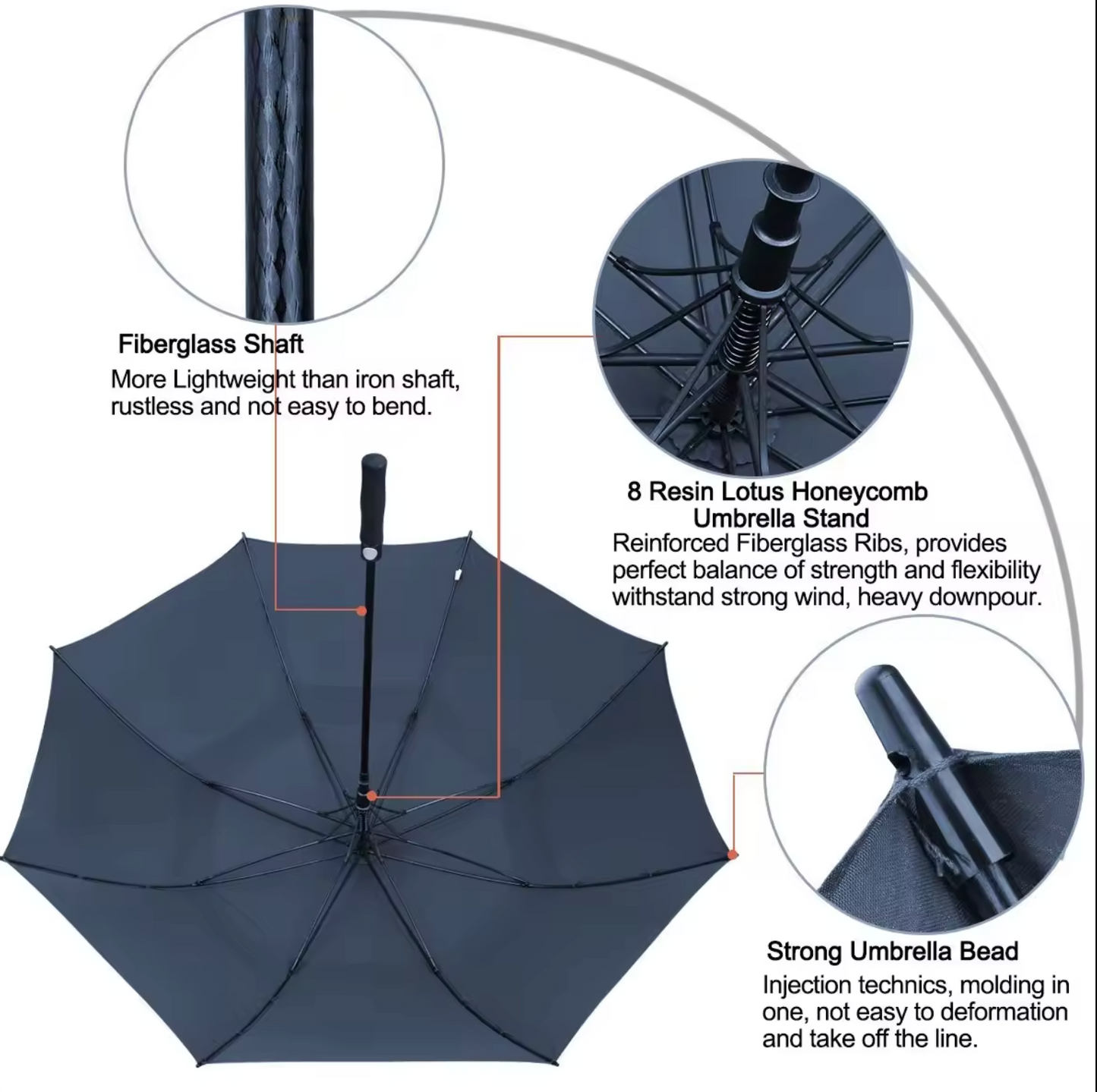 Fiberglass Shaft
More Lightweight than iron shaft, rustless and not easy to bend.

8 Resin Lotus Honeycomb Umbrella Stand
Reinforced Fiberglass Ribs, provides perfect balance of strength and flexibility withstand strong wind, heavy downpour.

Strong Umbrella Bead
Injection technics, molding in one, not easy to deformation and take off the line.